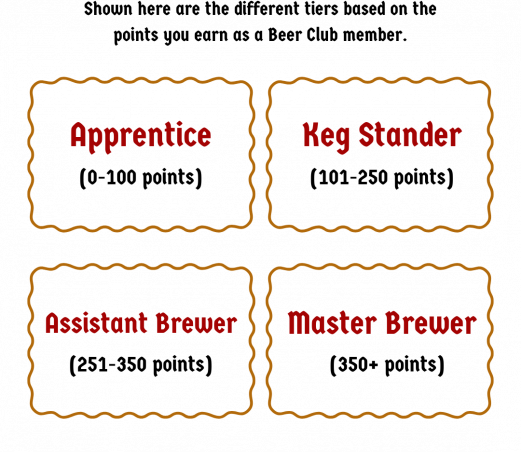 Shown here are the different tiers based on the points you earn as a Beer Club member.

Apprentice
(0-100 points)

Keg Stander
(101-250 points)

Assistant Brewer
(251-350 points)

Master Brewer
(350+ points)